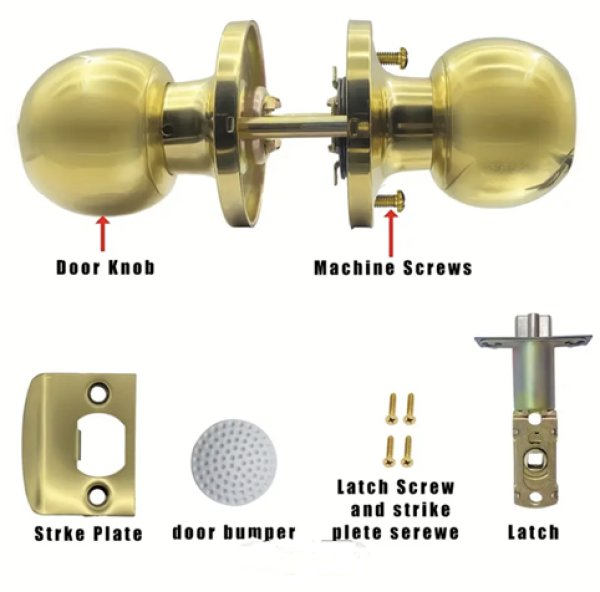 Door Knob

Machine Screws

Strke Plate

door bumper

Latch Screw
and strike
plete serewe

Latch